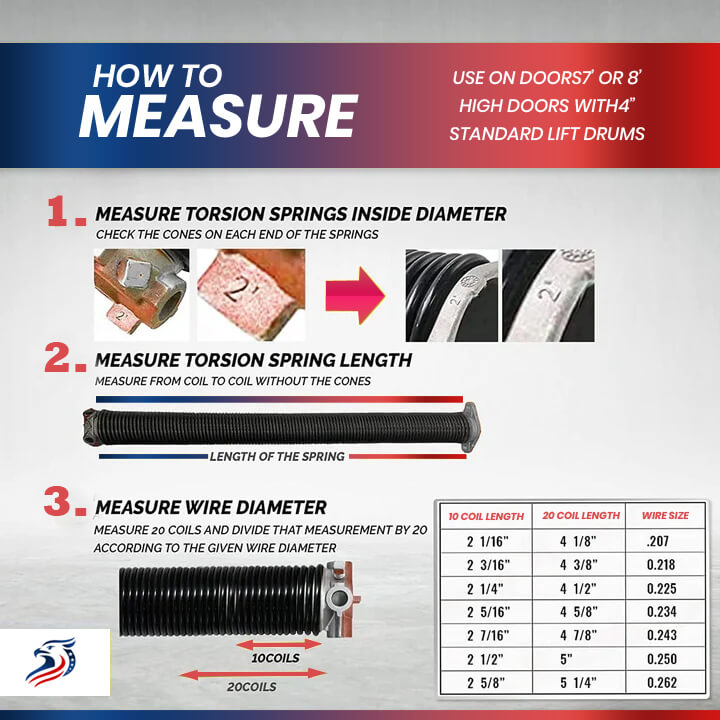 HOW TO MEASURE

USE ON DOORS7' OR 8' HIGH DOORS WITH4" STANDARD LIFT DRUMS

1. MEASURE TORSION SPRINGS INSIDE DIAMETER
CHECK THE CONES ON EACH END OF THE SPRINGS

2'

2'

2'

2'

2. MEASURE TORSION SPRING LENGTH
MEASURE FROM COIL TO COIL WITHOUT THE CONES

LENGTH OF THE SPRING

3. MEASURE WIRE DIAMETER
MEASURE 20 COILS AND DIVIDE THAT MEASUREMENT BY 20 ACCORDING TO THE GIVEN WIRE DIAMETER

10COILS

20COILS

| 10 COIL LENGTH | 20 COIL LENGTH | WIRE SIZE |
|---|---|---|
| 2 1/16" | 4 1/8" | .207 |
| 2 3/16" | 4 3/8" | 0.218 |
| 2 1/4" | 4 1/2" | 0.225 |
| 2 5/16" | 4 5/8" | 0.234 |
| 2 7/16" | 4 7/8" | 0.243 |
| 2 1/2" | 5" | 0.250 |
| 2 5/8" | 5 1/4" | 0.262 |