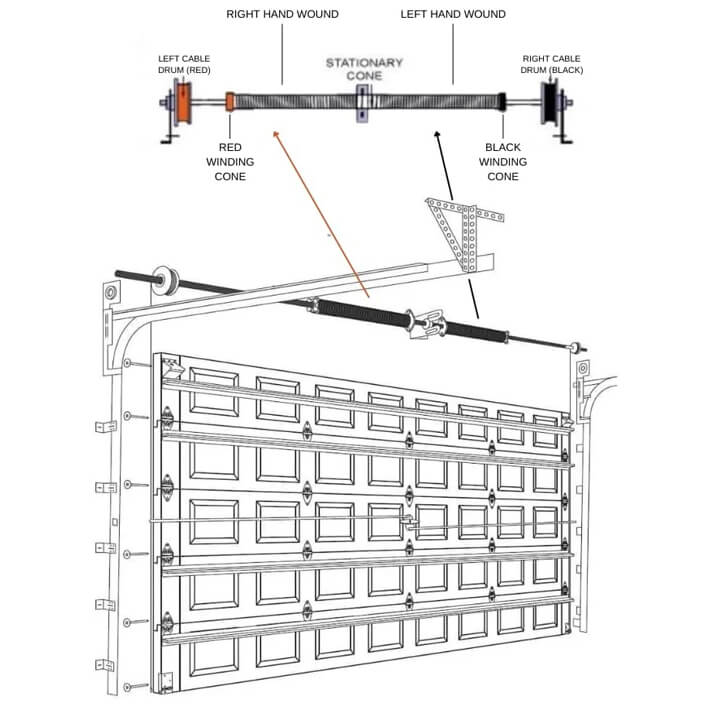 RIGHT HAND WOUND

LEFT HAND WOUND

LEFT CABLE DRUM (RED)

STATIONARY CONE

RIGHT CABLE DRUM (BLACK)

RED WINDING CONE

BLACK WINDING CONE